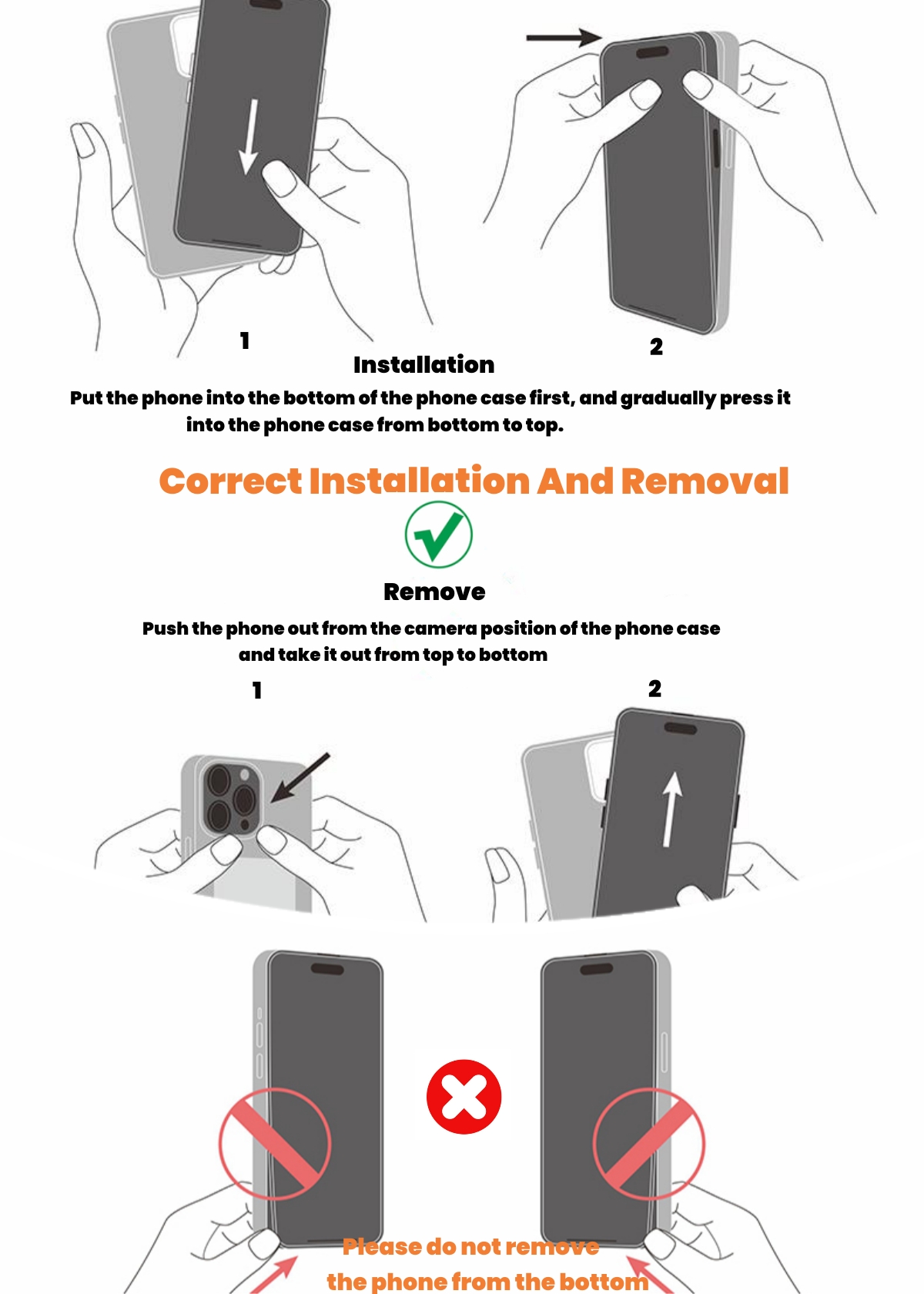 1

2

Installation

Put the phone into the bottom of the phone case first, and gradually press it into the phone case from bottom to top.

Correct Installation And Removal

Remove

Push the phone out from the camera position of the phone case and take it out from top to bottom

1

2

Please do not remove the phone from the bottom